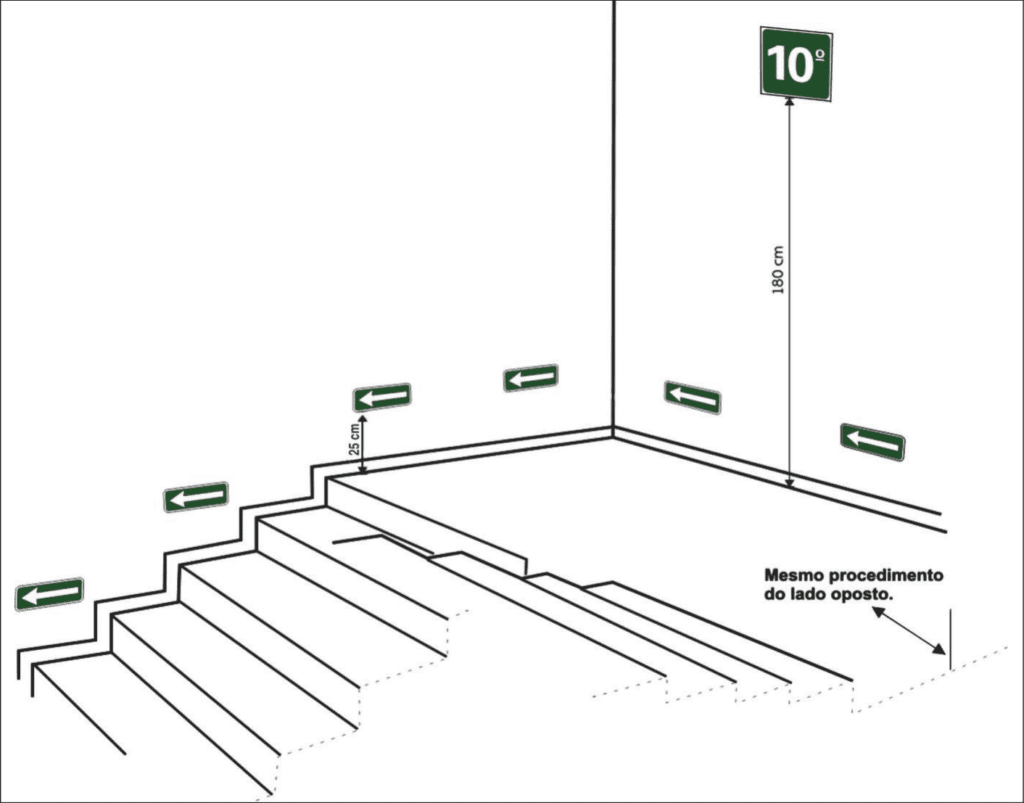 10º

180 cm

25 cm

Mesmo procedimento do lado oposto.