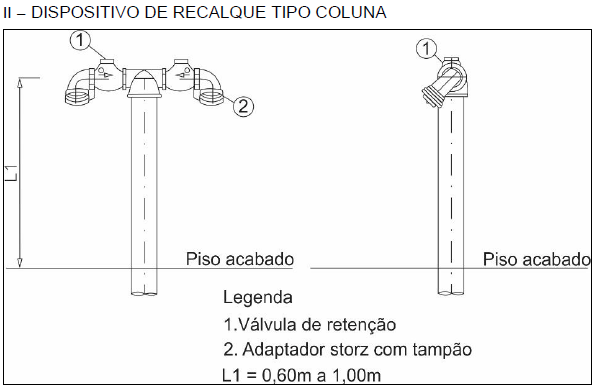 II – DISPOSITIVO DE RECALQUE TIPO COLUNA

1

2

L1

Piso acabado

1

Piso acabado

Legenda

1.Válvula de retenção

2. Adaptador storz com tampão

L1 = 0,60m a 1,00m