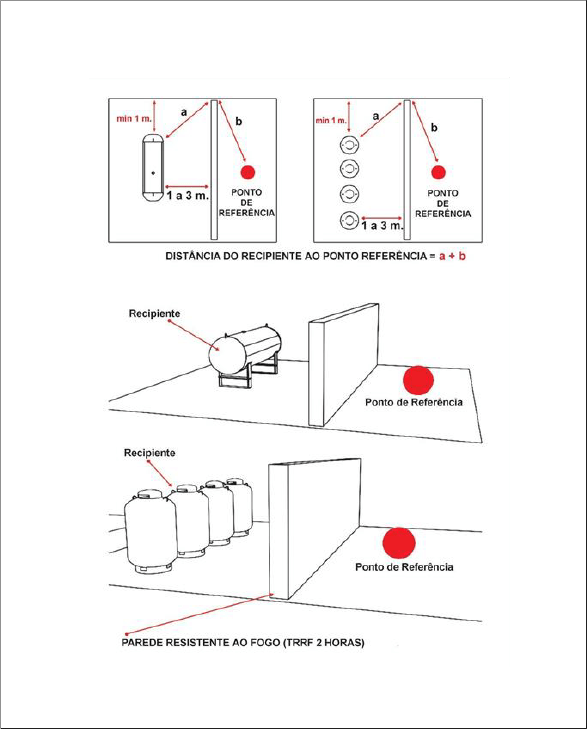 min 1 m.

a

b

1 a 3 m.

PONTO DE REFERÊNCIA

min 1 m.

a

b

1 a 3 m.

PONTO DE REFERÊNCIA

DISTÂNCIA DO RECIPIENTE AO PONTO REFERÊNCIA = a + b

Recipiente

Ponto de Referência

Recipiente

Ponto de Referência

PAREDE RESISTENTE AO FOGO (TRRF 2 HORAS)