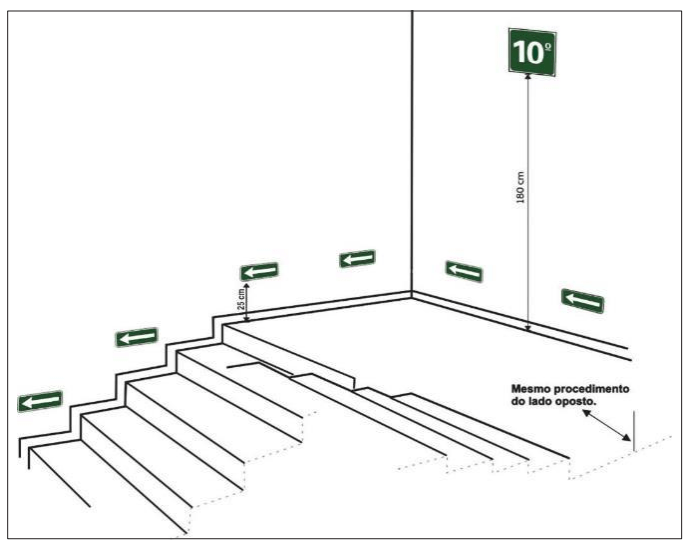 10º

180 cm

25 cm

Mesmo procedimento do lado oposto.