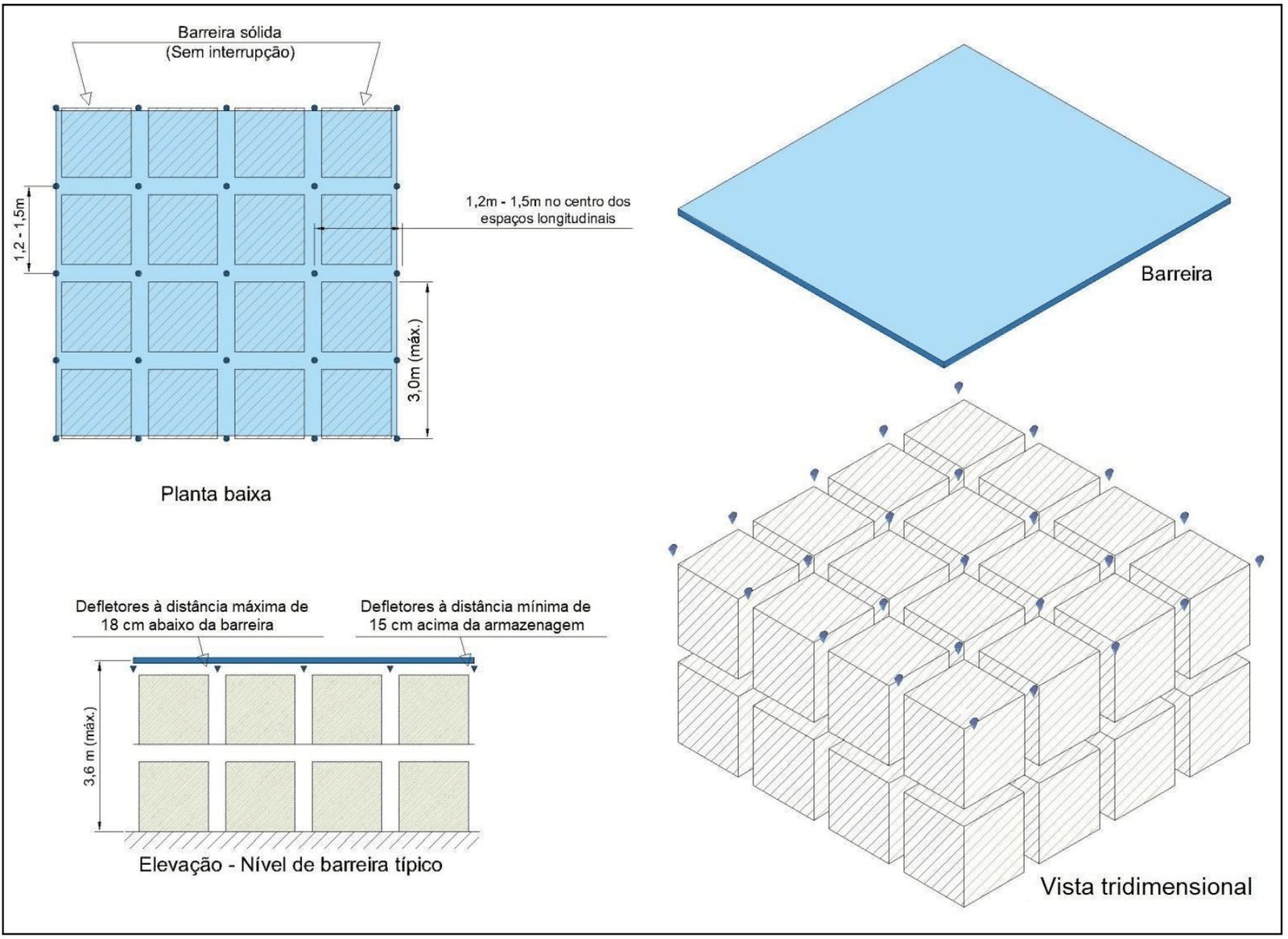 Barreira sólida
(Sem interrupção)

1,2 - 1,5m

1,2m - 1,5m no centro dos espaços longitudinais

3,0m (máx.)

Planta baixa

Barreira

Defletores à distância máxima de 18 cm abaixo da barreira

Defletores à distância mínima de 15 cm acima da armazenagem

3,6 m (máx.)

Elevação - Nível de barreira típico

Vista tridimensional