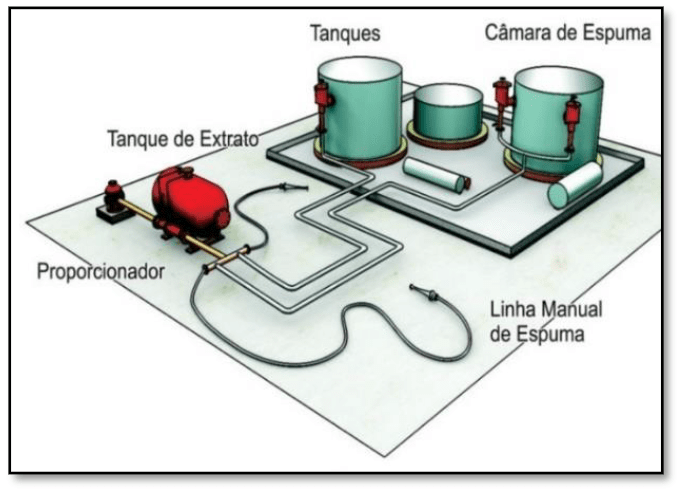 Tanques

Câmara de Espuma

Tanque de Extrato

Proporcionador

Linha Manual de Espuma