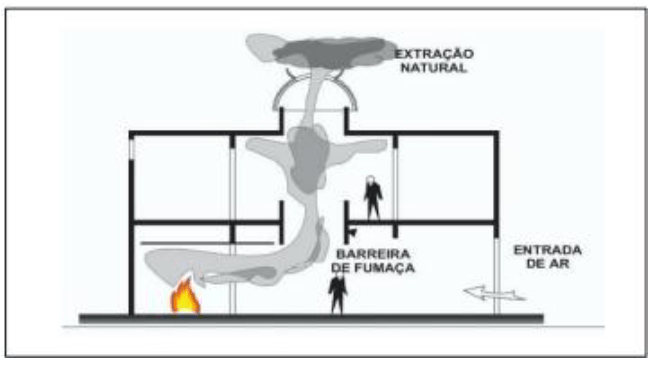 EXTRAÇÃO NATURAL

BARREIRA DE FUMAÇA

ENTRADA DE AR